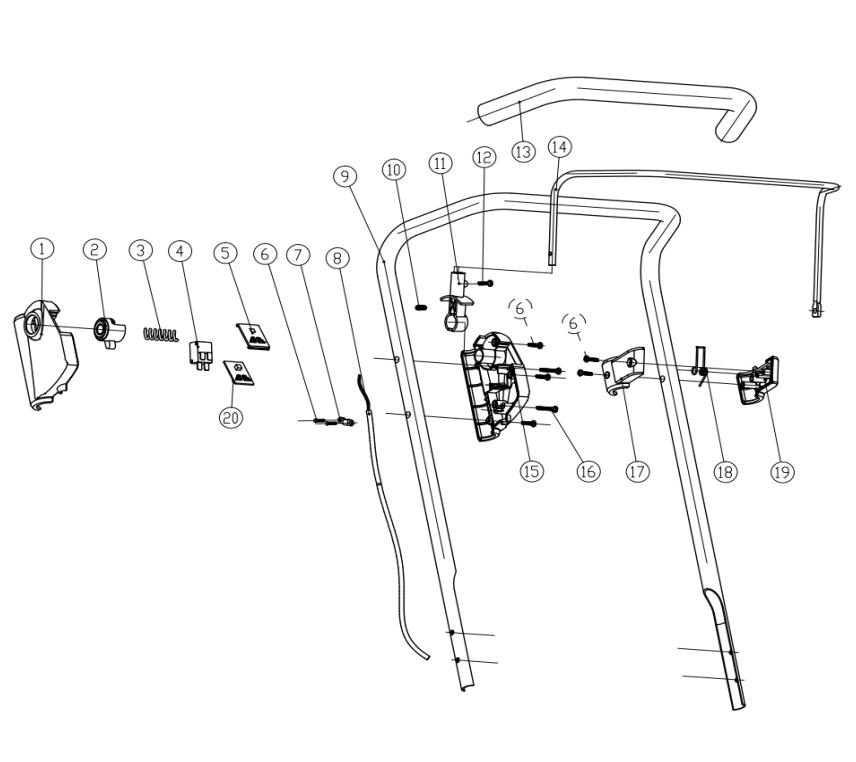 13
14
9
10
11
12
1
2
3
4
5
6
7
8
6
6
20
15
16
17
18
19