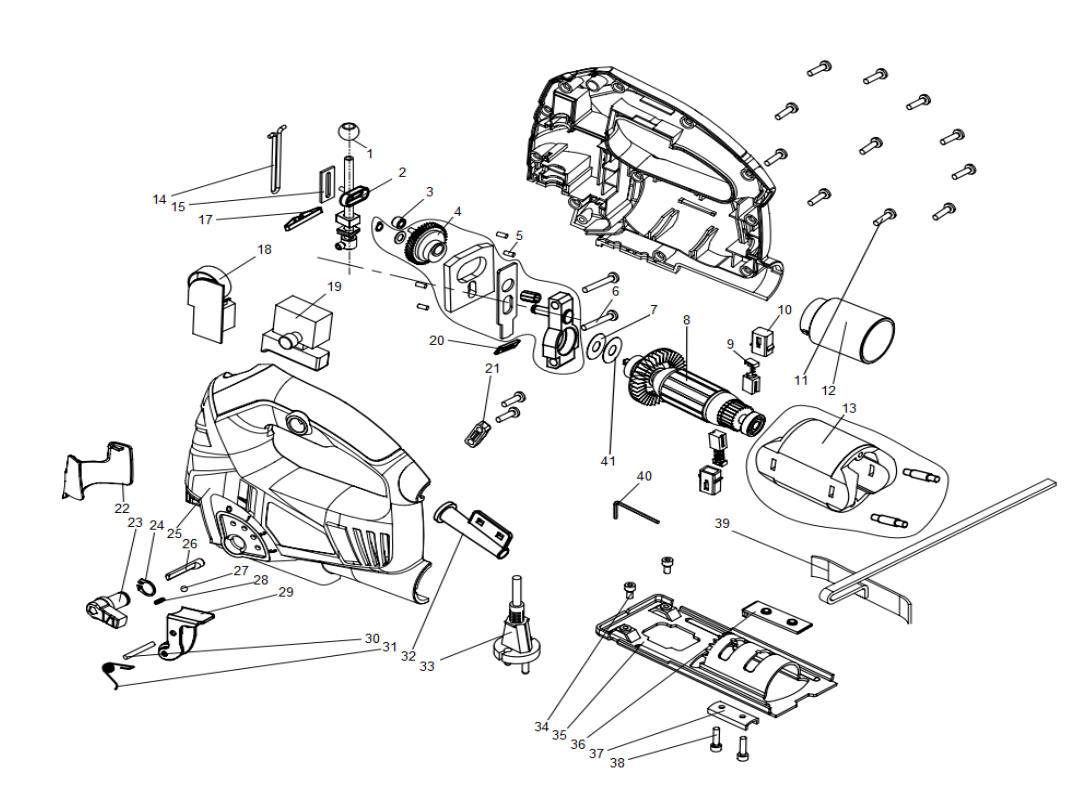 1
2
3
4
5
6
7
8
9
10
11
12
13
14
15
17
18
19
20
21
22
23
24
25
26
27
28
29
30
31
32
33
34
35
36
37
38
39
40
41