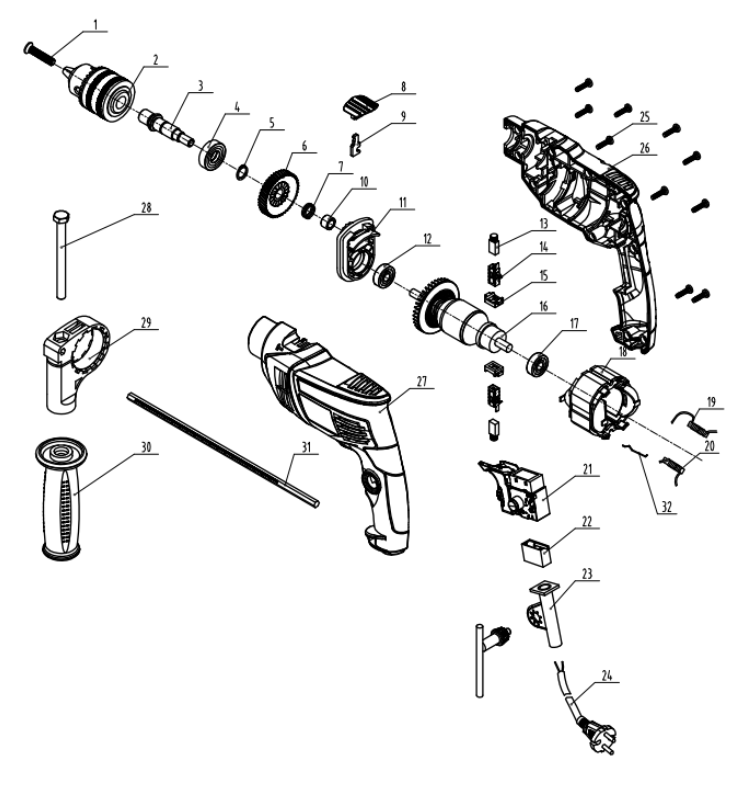 1
2
3
4
5
6
7
8
9
10
11
12
13
14
15
16
17
18
19
20
21
22
23
24
25
26
27
28
29
30
31
32