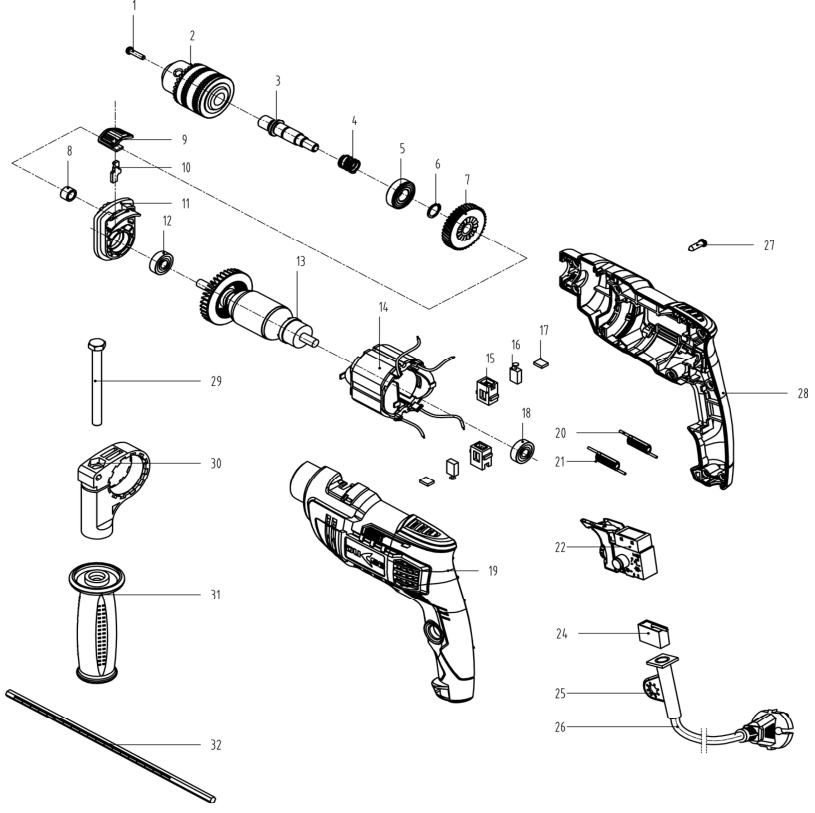 1
2
3
4
5
6
7
8
9
10
11
12
13
14
15
16
17
18
19
20
21
22
24
25
26
27
28
29
30
31
32