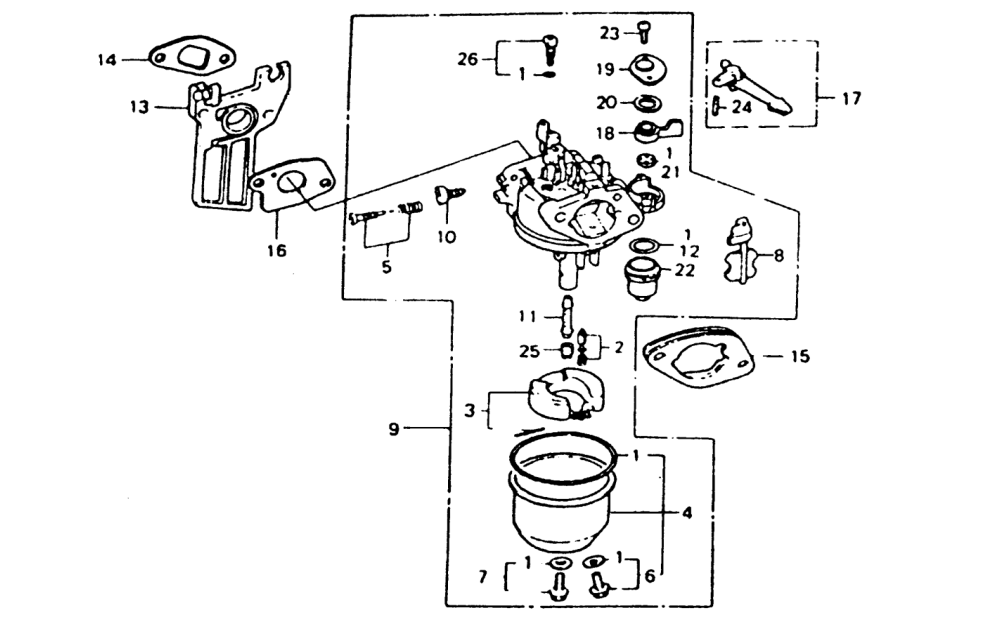 14
13
16
26
1
23
19
20
18
1
21
17
24
5
10
1
12
22
8
11
25
2
15
3
9
1
4
7
1
1
6