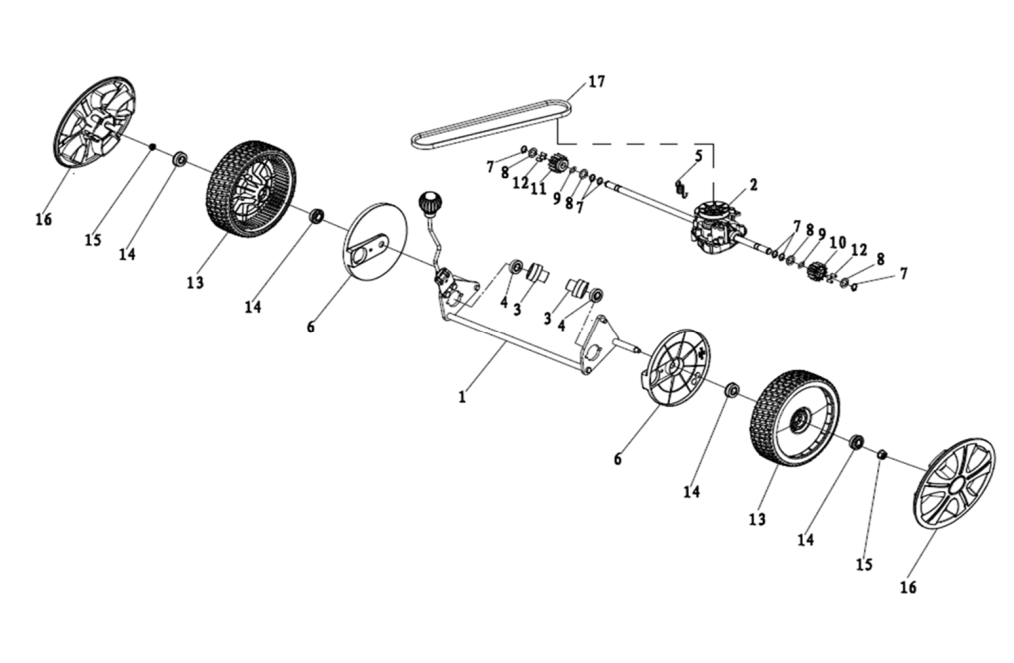 17
7
8
12
11
9
8
7
5
2
7
8
9
10
12
8
7
16
15
14
13
14
6
4
3
3
4
1
6
14
13
14
15
16