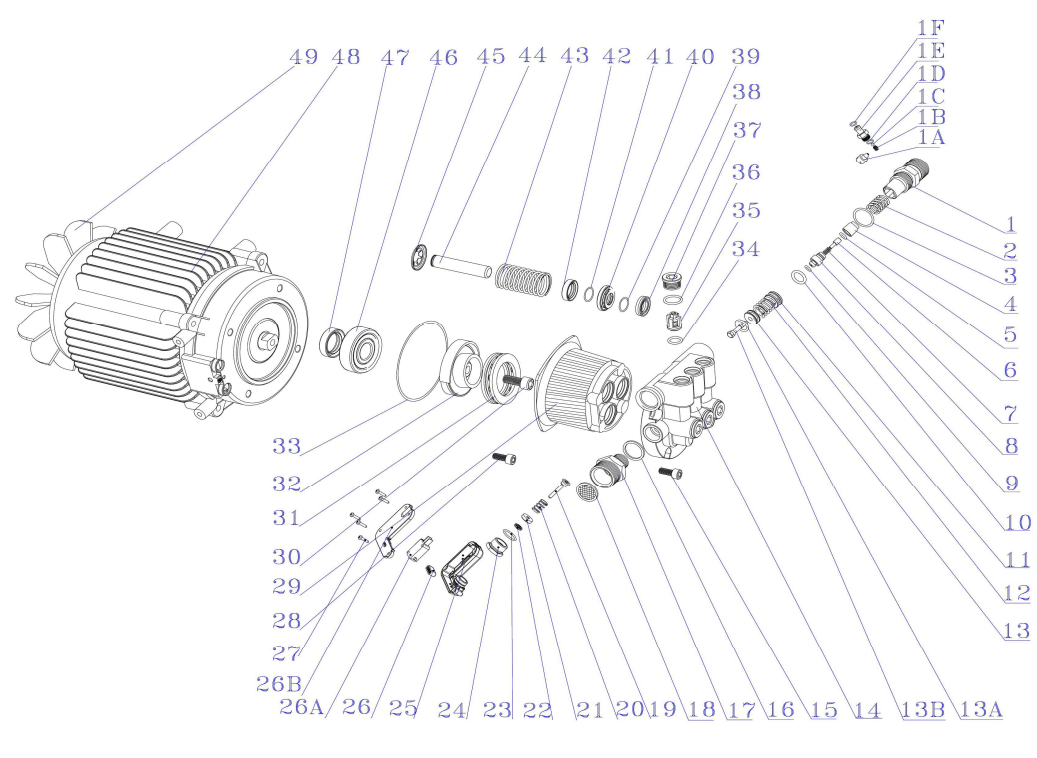 49 48 47 46 45 44 43 42 41 40 39

38
37
36
35
34

1F
1E
1D
1C
1B
1A

1
2
3
4
5
6
7
8
9
10
11
12
13

33
32
31
30
29
28
27
26B
26A 26 25 24 23 22 21 20 19 18 17 16 15 14 13B 13A