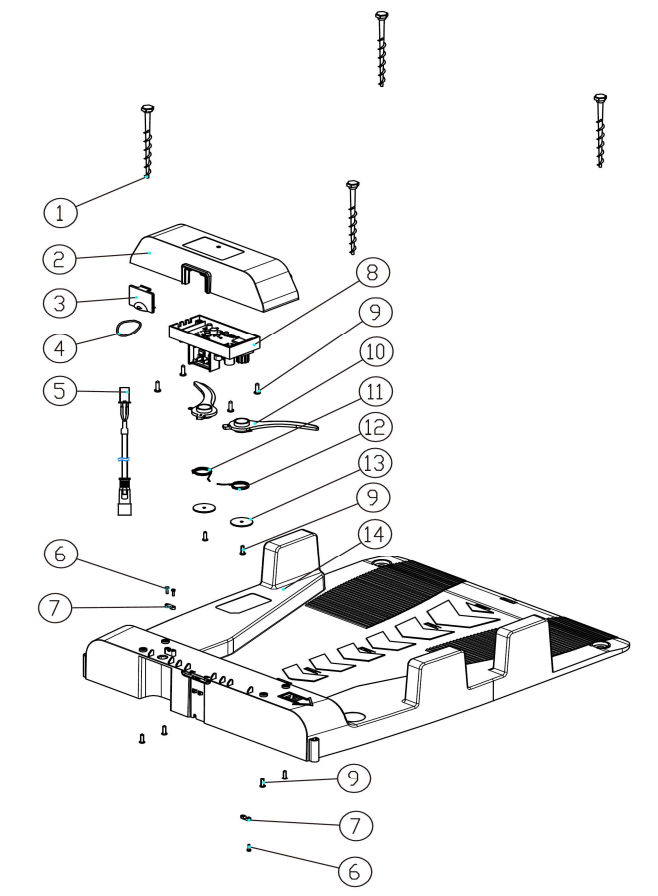 1
2
3
4
5
8
9
10
11
12
13
9
14
6
7
9
7
6